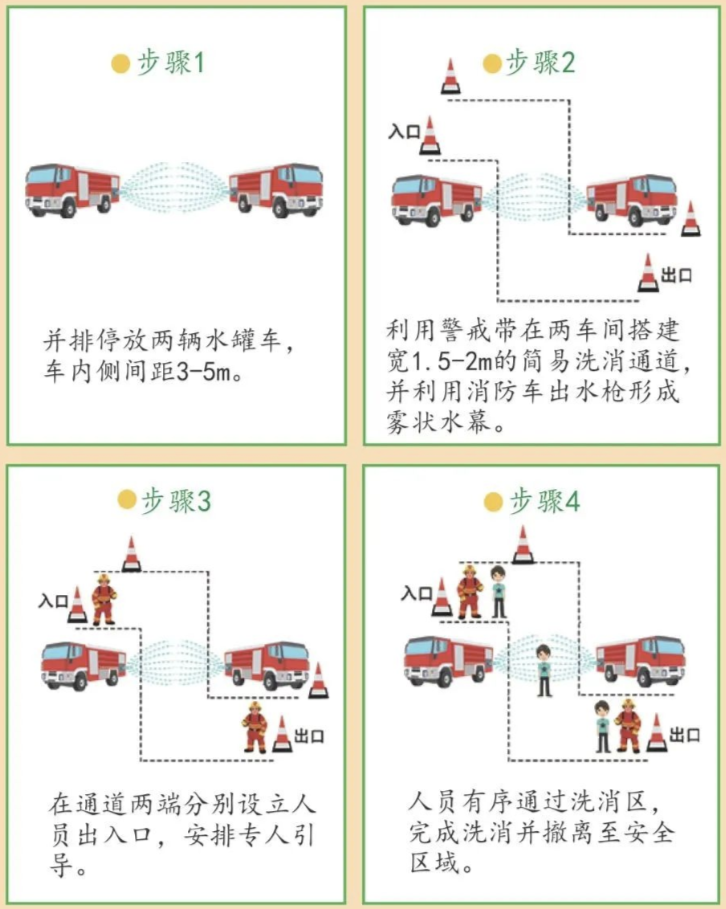 步骤1

并排停放两辆水罐车，车内侧间距3-5m。

步骤2

入口

出口

利用警戒带在两车间搭建宽1.5-2m的简易洗消通道，并利用消防车出水枪形成雾状水幕。

步骤3

入口

出口

在通道两端分别设立人员出入口，安排专人引导。

步骤4

入口

出口

人员有序通过洗消区，完成洗消并撤离至安全区域。